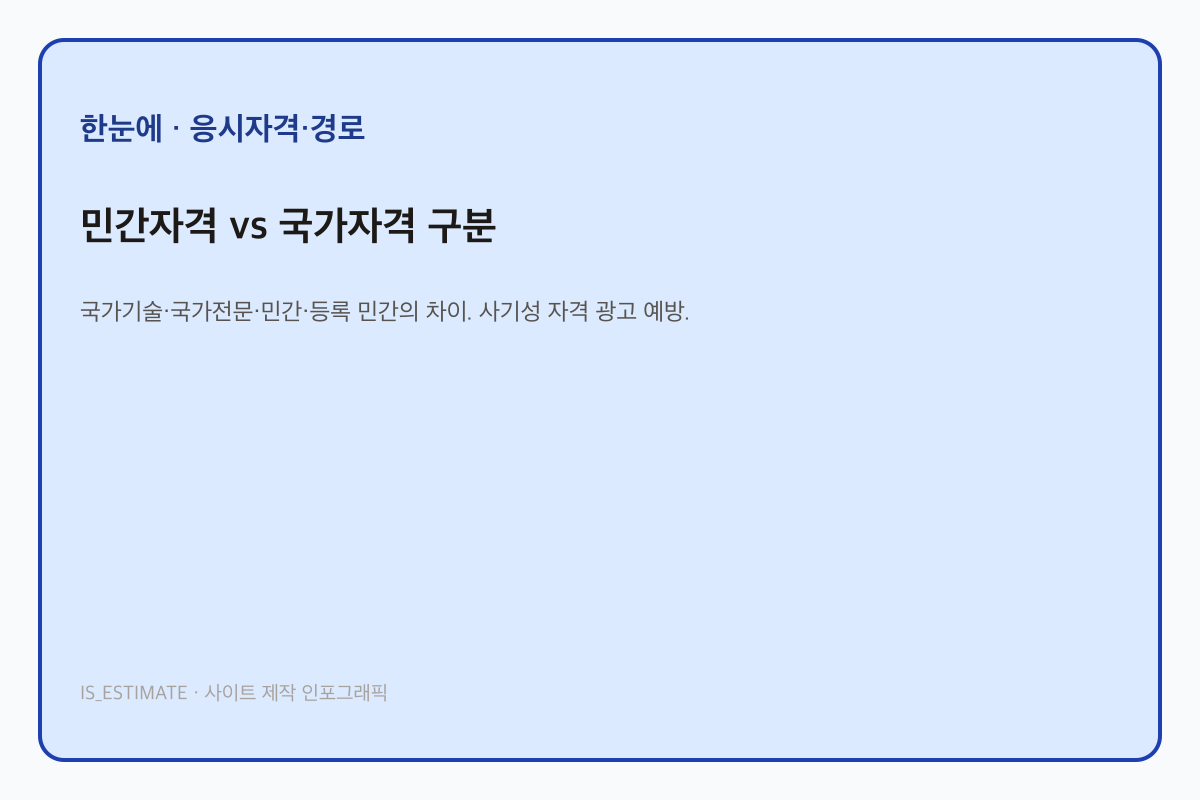 한눈에 · 응시자격·경로

민간자격 vs 국가자격 구분

국가기술·국가전문·민간·등록 민간의 차이. 사기성 자격 광고 예방.

IS_ESTIMATE · 사이트 제작 인포그래픽