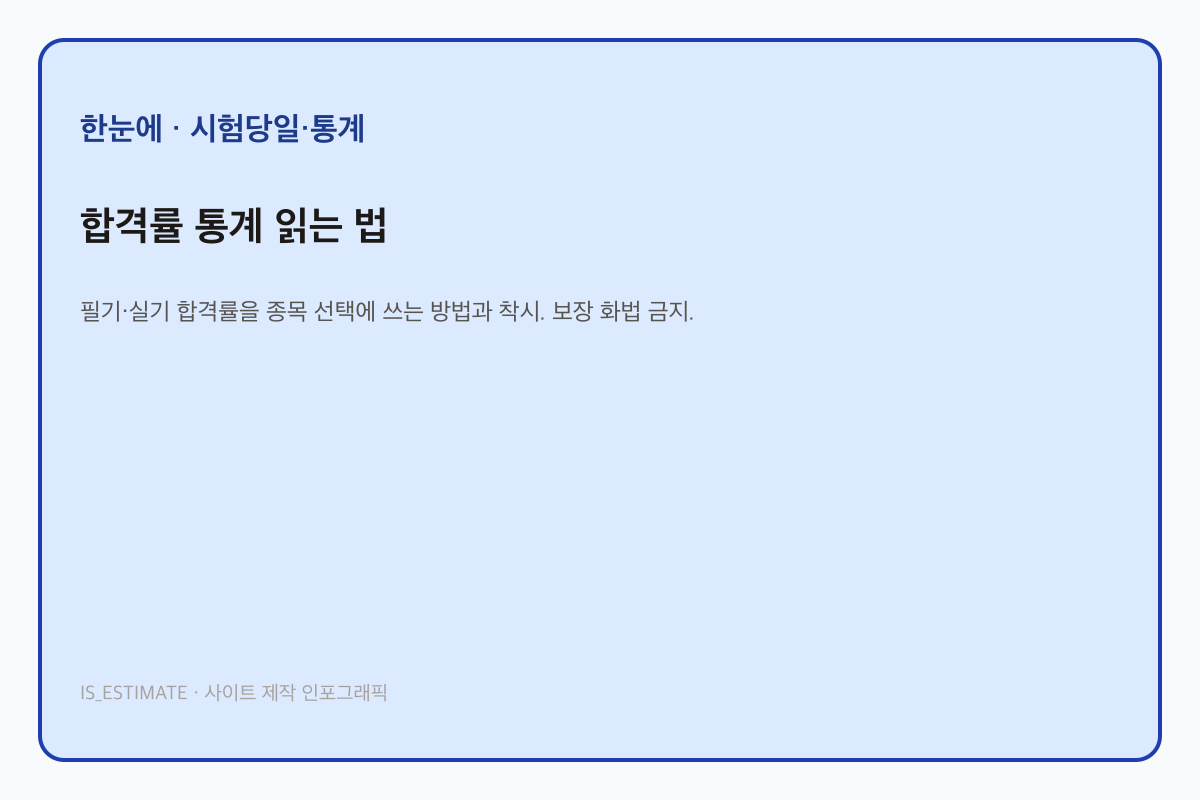 한눈에 · 시험당일·통계

합격률 통계 읽는 법

필기·실기 합격률을 종목 선택에 쓰는 방법과 착시. 보장 화법 금지.

IS_ESTIMATE · 사이트 제작 인포그래픽