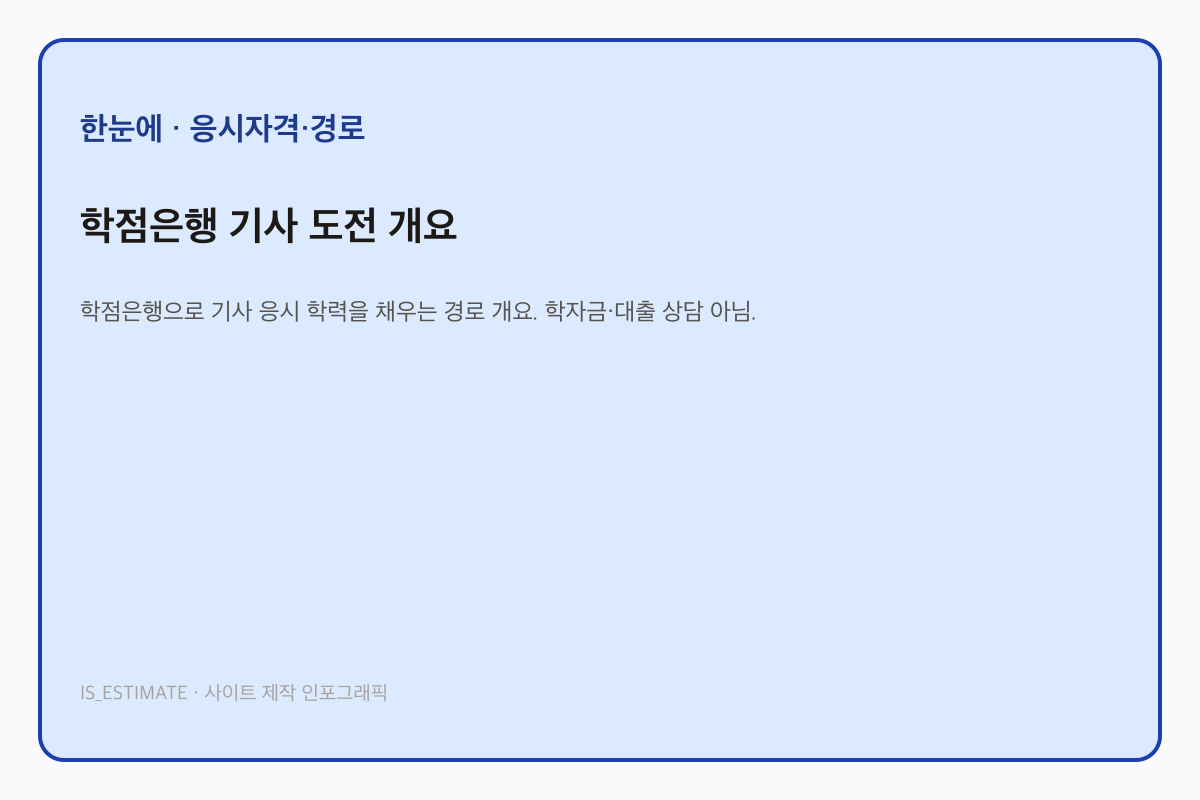 한눈에 · 응시자격·경로

학점은행 기사 도전 개요

학점은행으로 기사 응시 학력을 채우는 경로 개요. 학자금·대출 상담 아님.

IS_ESTIMATE · 사이트 제작 인포그래픽