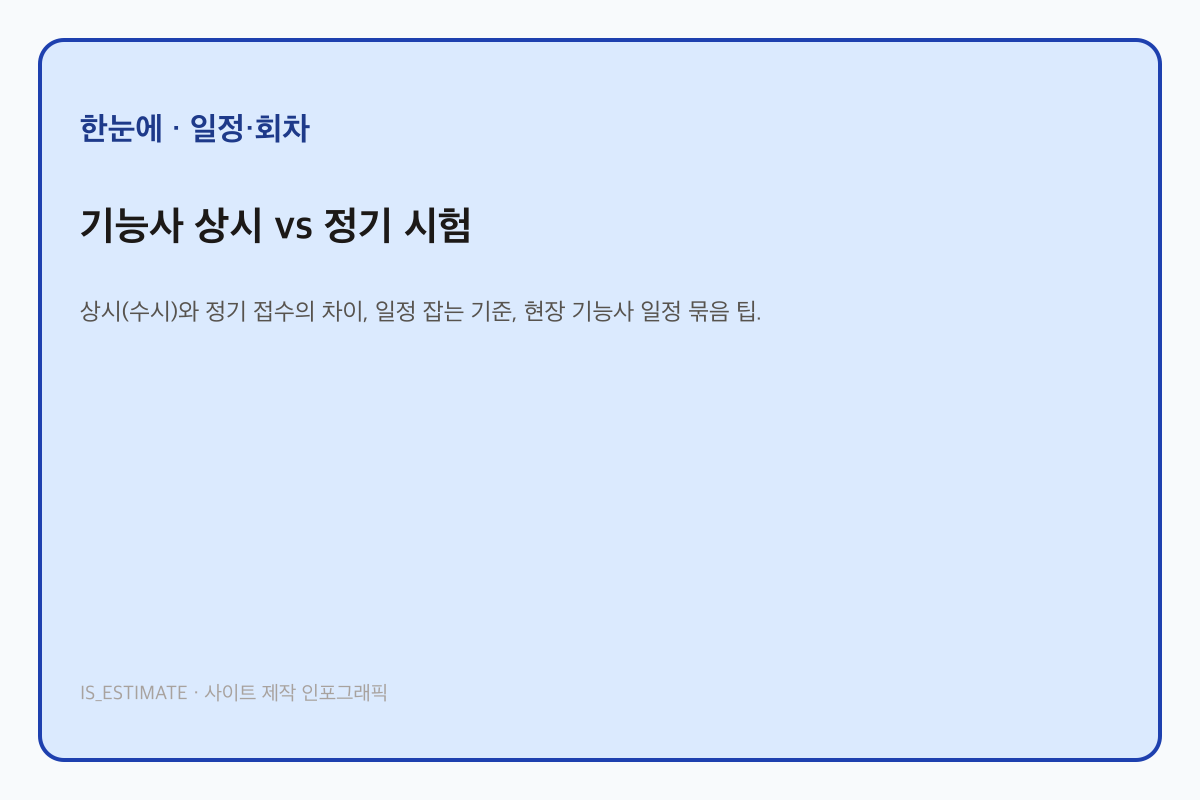 한눈에 · 일정·회차

기능사 상시 vs 정기 시험

상시(수시)와 정기 접수의 차이, 일정 잡는 기준, 현장 기능사 일정 묶음 팁.

IS_ESTIMATE · 사이트 제작 인포그래픽