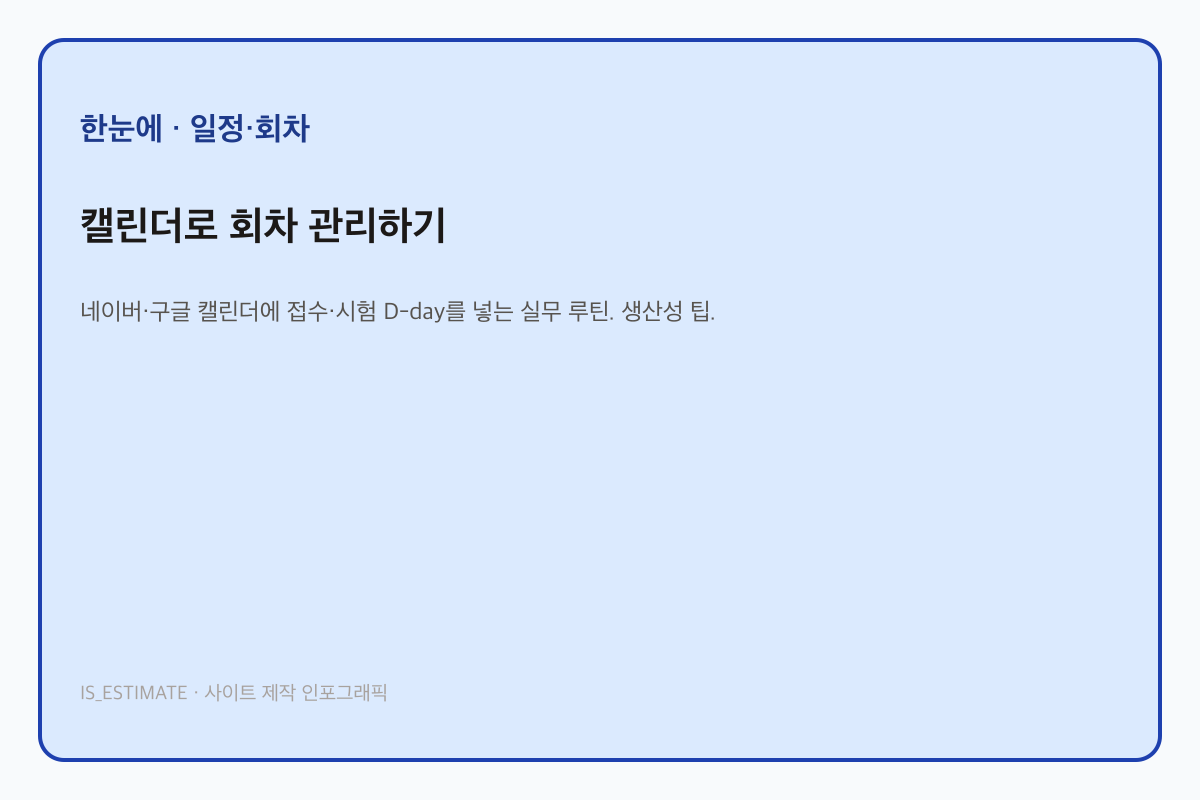 한눈에 · 일정·회차

캘린더로 회차 관리하기

네이버·구글 캘린더에 접수·시험 D-day를 넣는 실무 루틴. 생산성 팁.

IS_ESTIMATE · 사이트 제작 인포그래픽